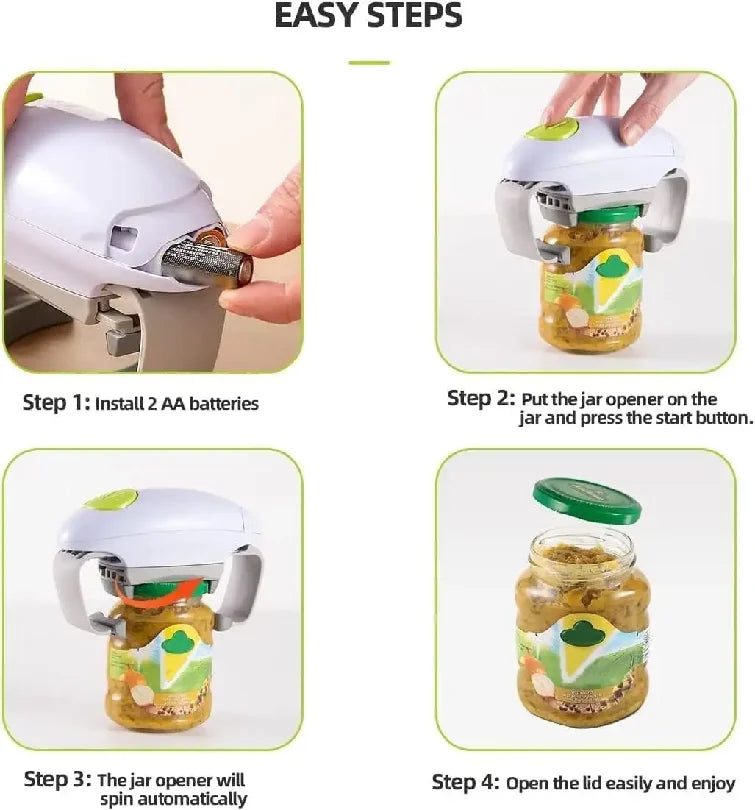 EASY STEPS

Step 1: Install 2 AA batteries

Step 2: Put the jar opener on the jar and press the start button.

Step 3: The jar opener will spin automatically

Step 4: Open the lid easily and enjoy